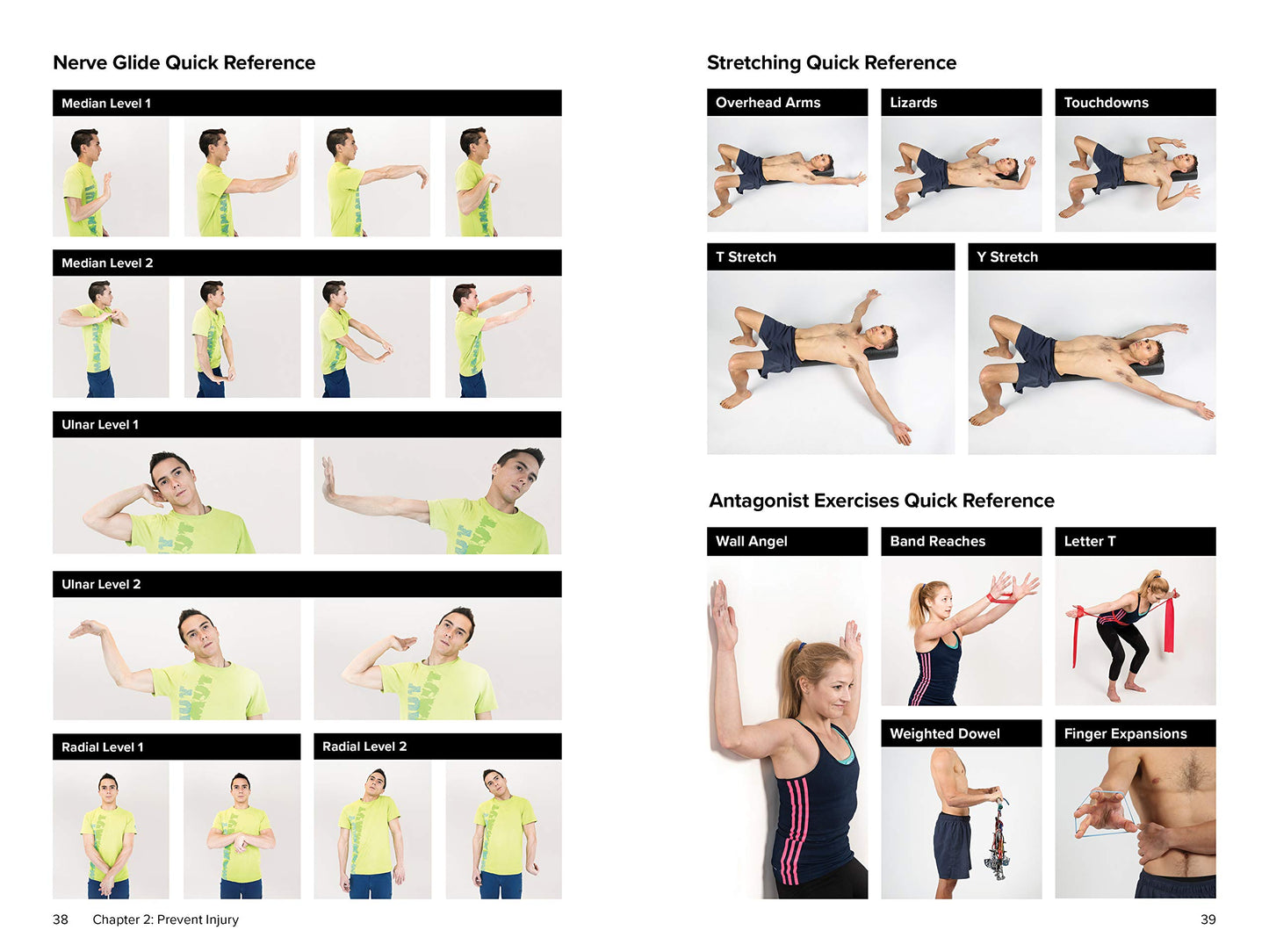 Nerve Glide Quick Reference

Median Level 1

Median Level 2

Ulnar Level 1

Ulnar Level 2

Radial Level 1

Radial Level 2

38 Chapter 2: Prevent Injury

Stretching Quick Reference

Overhead Arms

Lizards

Touchdowns

T Stretch

Y Stretch

Antagonist Exercises Quick Reference

Wall Angel

Band Reaches

Letter T

Weighted Dowel

Finger Expansions

39