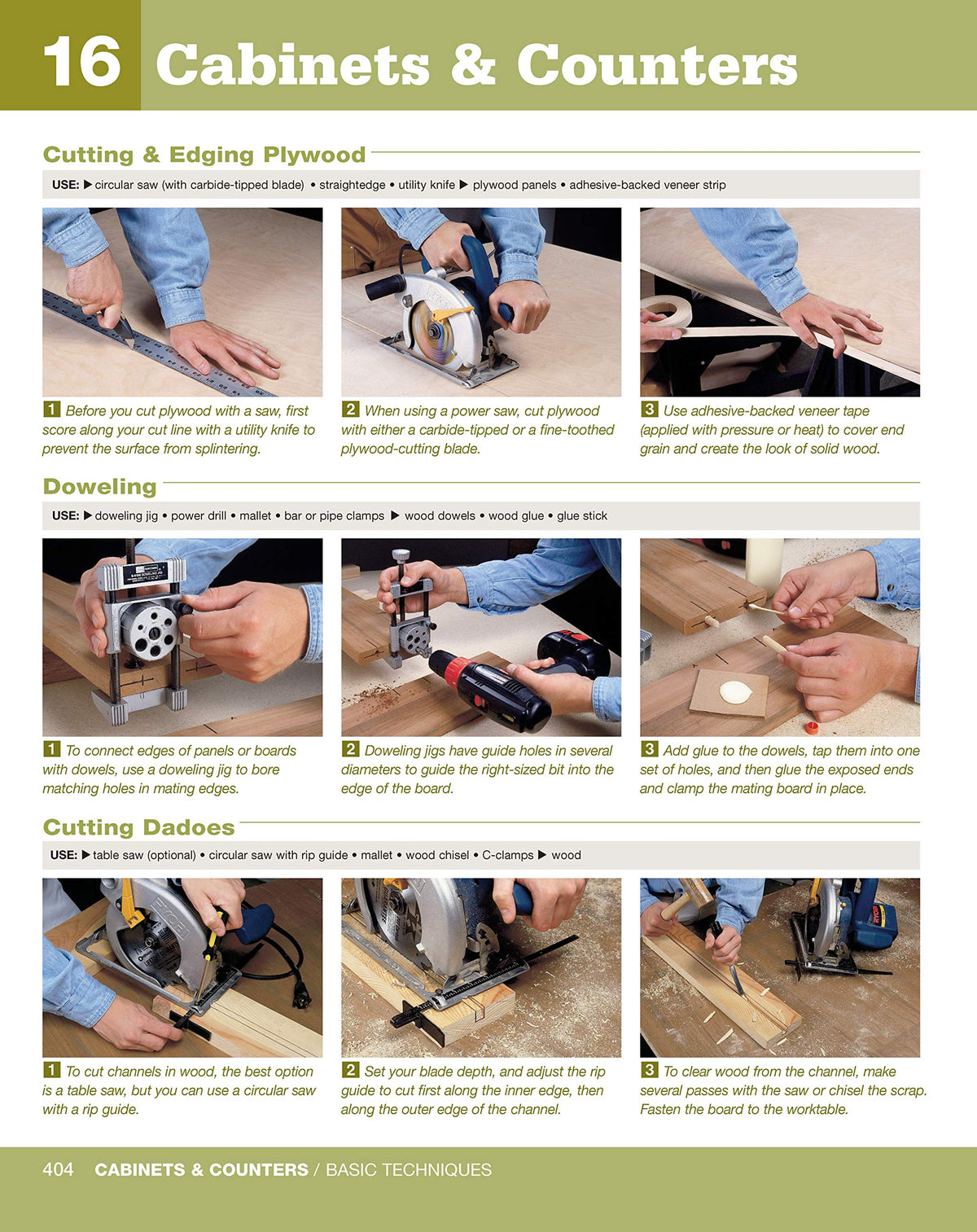 16 Cabinets & Counters

Cutting & Edging Plywood

USE: ▶ circular saw (with carbide-tipped blade) • straightedge • utility knife ▶ plywood panels • adhesive-backed veneer strip

1 Before you cut plywood with a saw, first score along your cut line with a utility knife to prevent the surface from splintering.

2 When using a power saw, cut plywood with either a carbide-tipped or a fine-toothed plywood-cutting blade.

3 Use adhesive-backed veneer tape (applied with pressure or heat) to cover end grain and create the look of solid wood.

Doweling

USE: ▶ doweling jig • power drill • mallet • bar or pipe clamps ▶ wood dowels • wood glue • glue stick

1 To connect edges of panels or boards with dowels, use a doweling jig to bore matching holes in mating edges.

2 Doweling jigs have guide holes in several diameters to guide the right-sized bit into the edge of the board.

3 Add glue to the dowels, tap them into one set of holes, and then glue the exposed ends and clamp the mating board in place.

Cutting Dadoes

USE: ▶ table saw (optional) • circular saw with rip guide • mallet • wood chisel • C-clamps ▶ wood

1 To cut channels in wood, the best option is a table saw, but you can use a circular saw with a rip guide.

2 Set your blade depth, and adjust the rip guide to cut first along the inner edge, then along the outer edge of the channel.

3 To clear wood from the channel, make several passes with the saw or chisel the scrap. Fasten the board to the worktable.

404 CABINETS & COUNTERS / BASIC TECHNIQUES