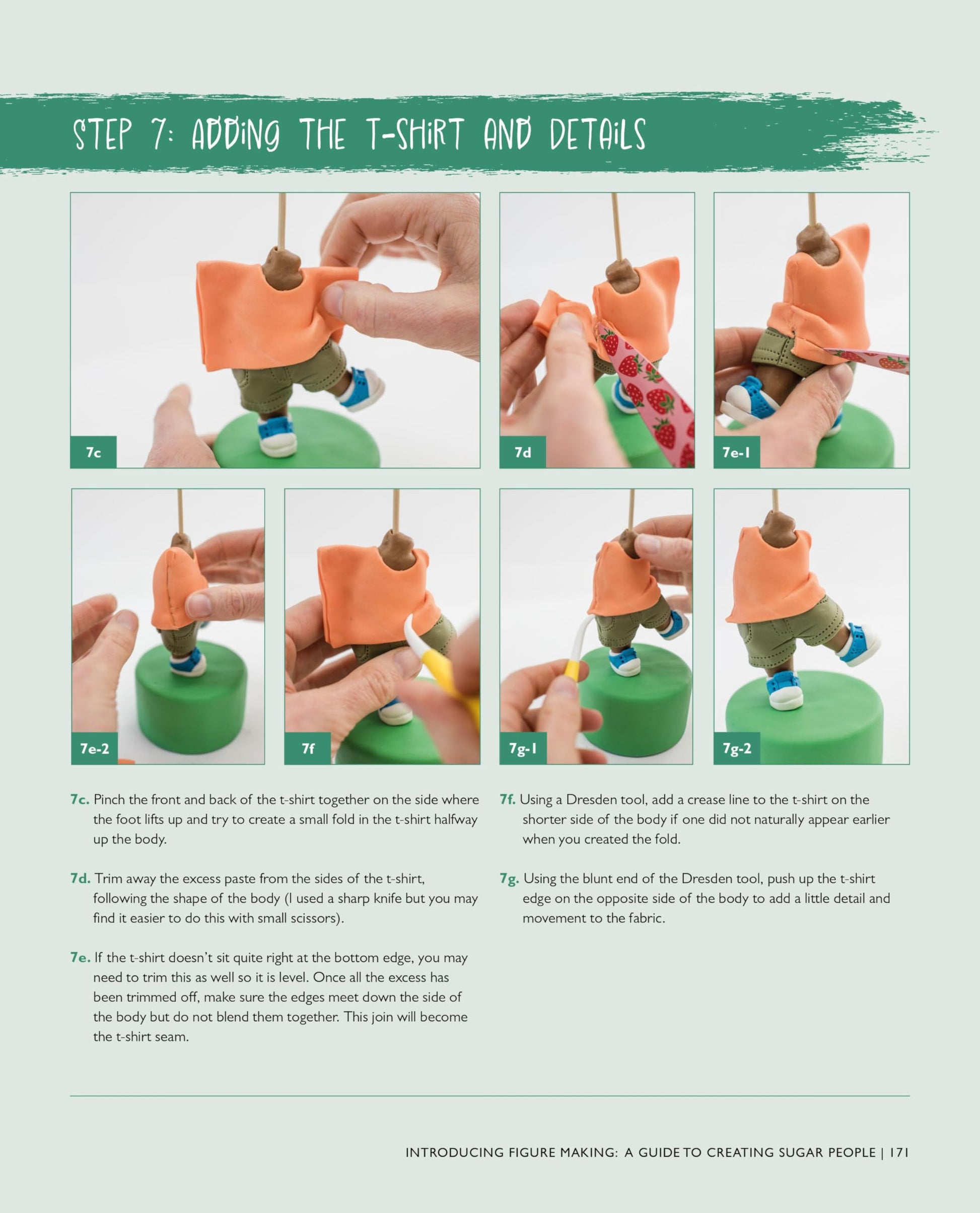 STEP 7: ADDING THE T-SHIRT AND DETAILS

7c

7d

7e-1

7e-2

7f

7g-1

7g-2

7c. Pinch the front and back of the t-shirt together on the side where the foot lifts up and try to create a small fold in the t-shirt halfway up the body.

7d. Trim away the excess paste from the sides of the t-shirt, following the shape of the body (I used a sharp knife but you may find it easier to do this with small scissors).

7e. If the t-shirt doesn't sit quite right at the bottom edge, you may need to trim this as well so it is level. Once all the excess has been trimmed off, make sure the edges meet down the side of the body but do not blend them together. This join will become the t-shirt seam.

7f. Using a Dresden tool, add a crease line to the t-shirt on the shorter side of the body if one did not naturally appear earlier when you created the fold.

7g. Using the blunt end of the Dresden tool, push up the t-shirt edge on the opposite side of the body to add a little detail and movement to the fabric.

INTRODUCING FIGURE MAKING: A GUIDE TO CREATING SUGAR PEOPLE | 171