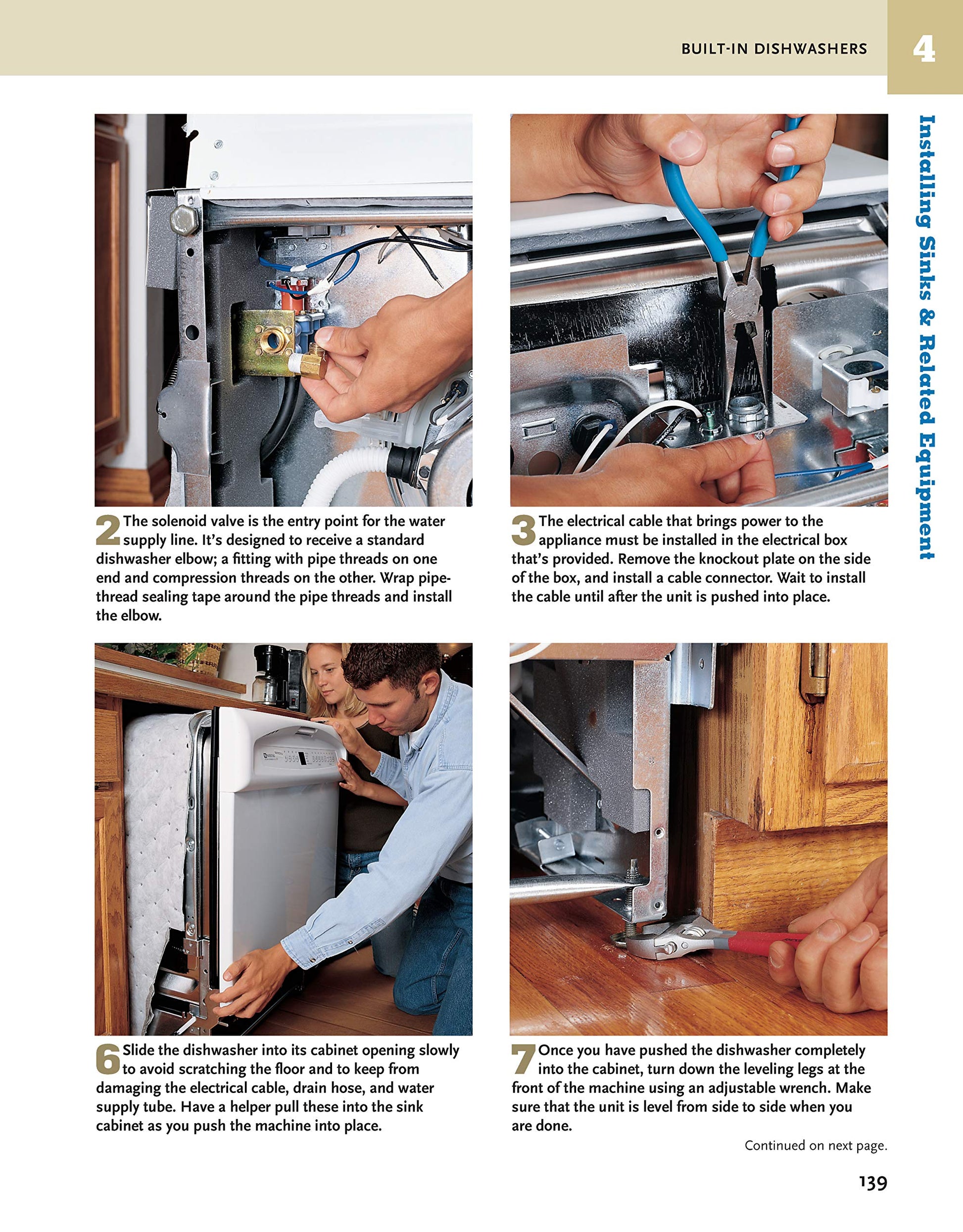 BUILT-IN DISHWASHERS

4

Installing Sinks & Related Equipment

2 The solenoid valve is the entry point for the water supply line. It's designed to receive a standard dishwasher elbow; a fitting with pipe threads on one end and compression threads on the other. Wrap pipe-thread sealing tape around the pipe threads and install the elbow.

3 The electrical cable that brings power to the appliance must be installed in the electrical box that's provided. Remove the knockout plate on the side of the box, and install a cable connector. Wait to install the cable until after the unit is pushed into place.

6 Slide the dishwasher into its cabinet opening slowly to avoid scratching the floor and to keep from damaging the electrical cable, drain hose, and water supply tube. Have a helper pull these into the sink cabinet as you push the machine into place.

7 Once you have pushed the dishwasher completely into the cabinet, turn down the leveling legs at the front of the machine using an adjustable wrench. Make sure that the unit is level from side to side when you are done.

Continued on next page.

139