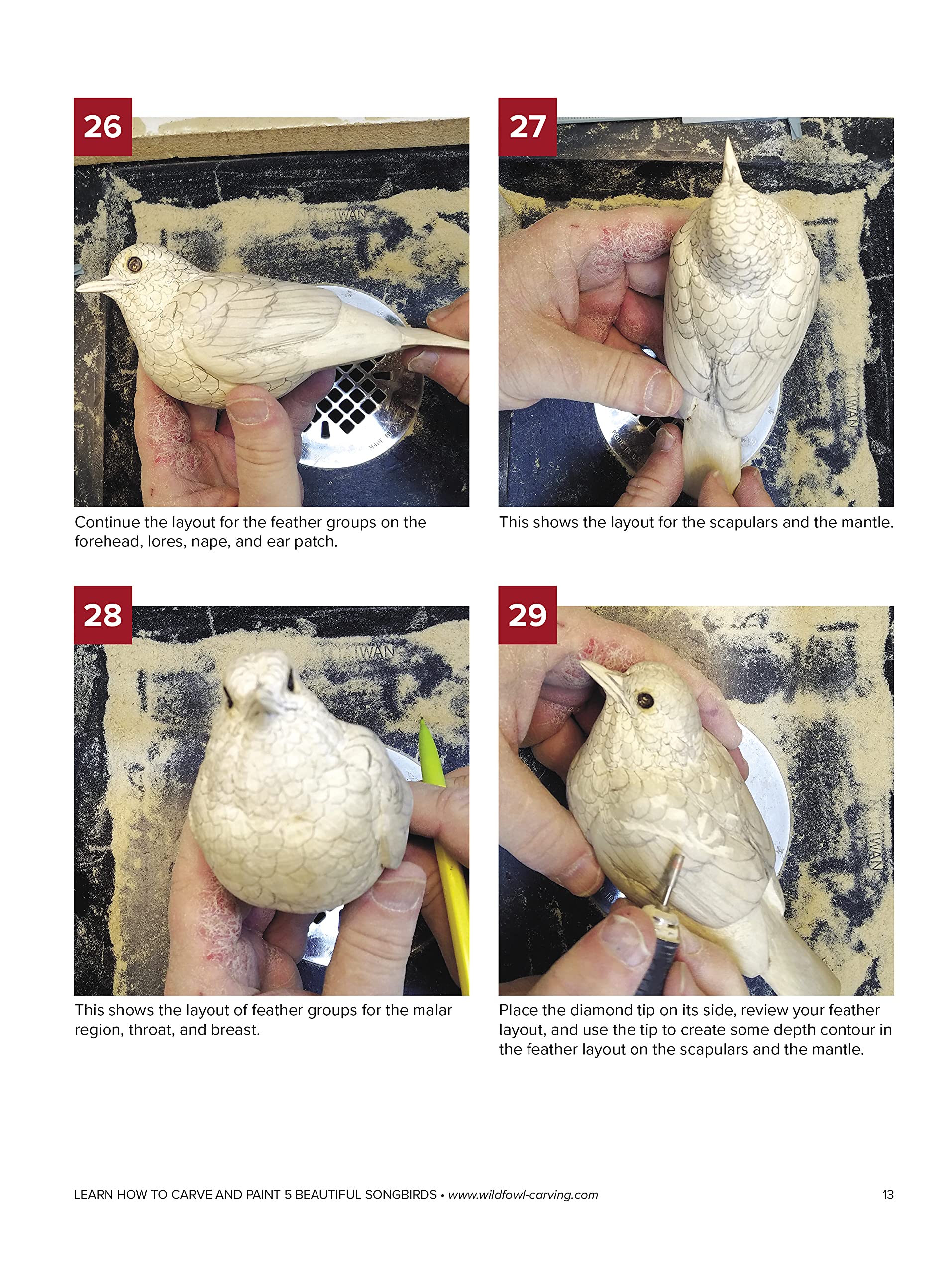 26

Continue the layout for the feather groups on the forehead, lores, nape, and ear patch.

27

This shows the layout for the scapulars and the mantle.

28

This shows the layout of feather groups for the malar region, throat, and breast.

29

Place the diamond tip on its side, review your feather layout, and use the tip to create some depth contour in the feather layout on the scapulars and the mantle.

LEARN HOW TO CARVE AND PAINT 5 BEAUTIFUL SONGBIRDS • www.wildfowl-carving.com

13