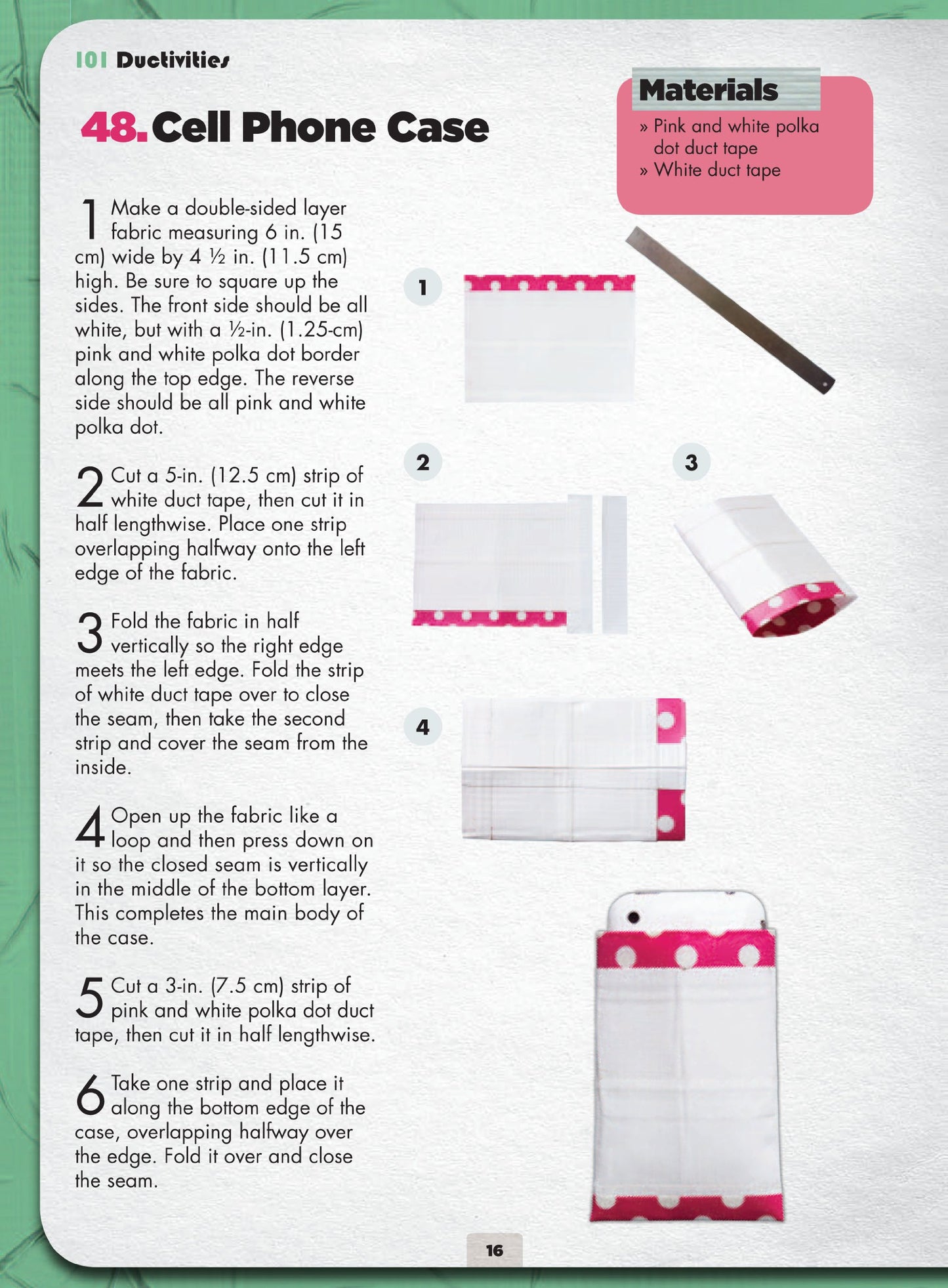 101 Ductivities

48. Cell Phone Case

Materials
» Pink and white polka dot duct tape
» White duct tape

1 Make a double-sided layer fabric measuring 6 in. (15 cm) wide by 4 ½ in. (11.5 cm) high. Be sure to square up the sides. The front side should be all white, but with a ½-in. (1.25-cm) pink and white polka dot border along the top edge. The reverse side should be all pink and white polka dot.

2 Cut a 5-in. (12.5 cm) strip of white duct tape, then cut it in half lengthwise. Place one strip overlapping halfway onto the left edge of the fabric.

3 Fold the fabric in half vertically so the right edge meets the left edge. Fold the strip of white duct tape over to close the seam, then take the second strip and cover the seam from the inside.

4 Open up the fabric like a loop and then press down on it so the closed seam is vertically in the middle of the bottom layer. This completes the main body of the case.

5 Cut a 3-in. (7.5 cm) strip of pink and white polka dot duct tape, then cut it in half lengthwise.

6 Take one strip and place it along the bottom edge of the case, overlapping halfway over the edge. Fold it over and close the seam.

1

2

3

4

16