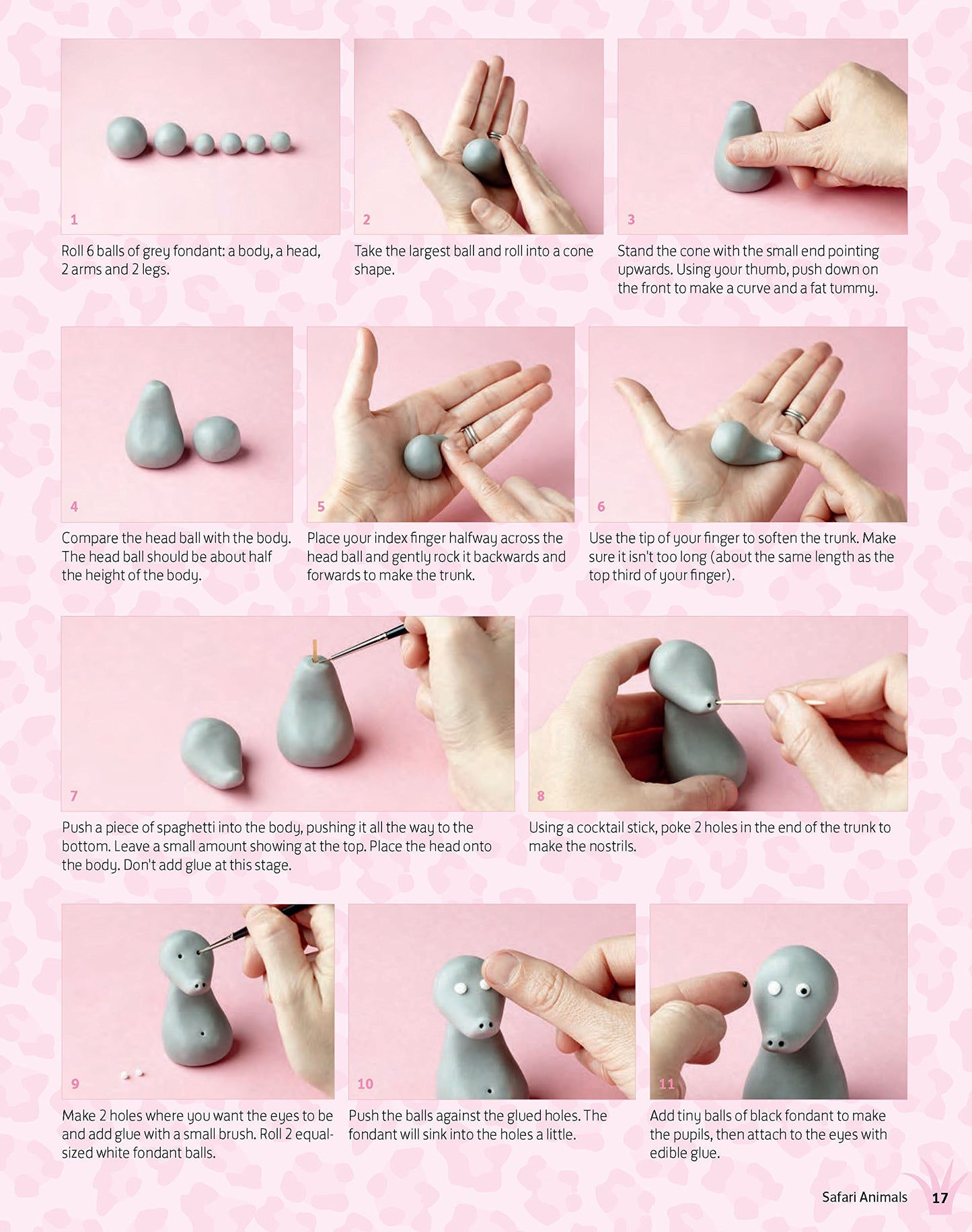 1

Roll 6 balls of grey fondant: a body, a head, 2 arms and 2 legs.

2

Take the largest ball and roll into a cone shape.

3

Stand the cone with the small end pointing upwards. Using your thumb, push down on the front to make a curve and a fat tummy.

4

Compare the head ball with the body. The head ball should be about half the height of the body.

5

Place your index finger halfway across the head ball and gently rock it backwards and forwards to make the trunk.

6

Use the tip of your finger to soften the trunk. Make sure it isn't too long (about the same length as the top third of your finger).

7

Push a piece of spaghetti into the body, pushing it all the way to the bottom. Leave a small amount showing at the top. Place the head onto the body. Don't add glue at this stage.

8

Using a cocktail stick, poke 2 holes in the end of the trunk to make the nostrils.

9

Make 2 holes where you want the eyes to be and add glue with a small brush. Roll 2 equal-sized white fondant balls.

10

Push the balls against the glued holes. The fondant will sink into the holes a little.

11

Add tiny balls of black fondant to make the pupils, then attach to the eyes with edible glue.

Safari Animals 17