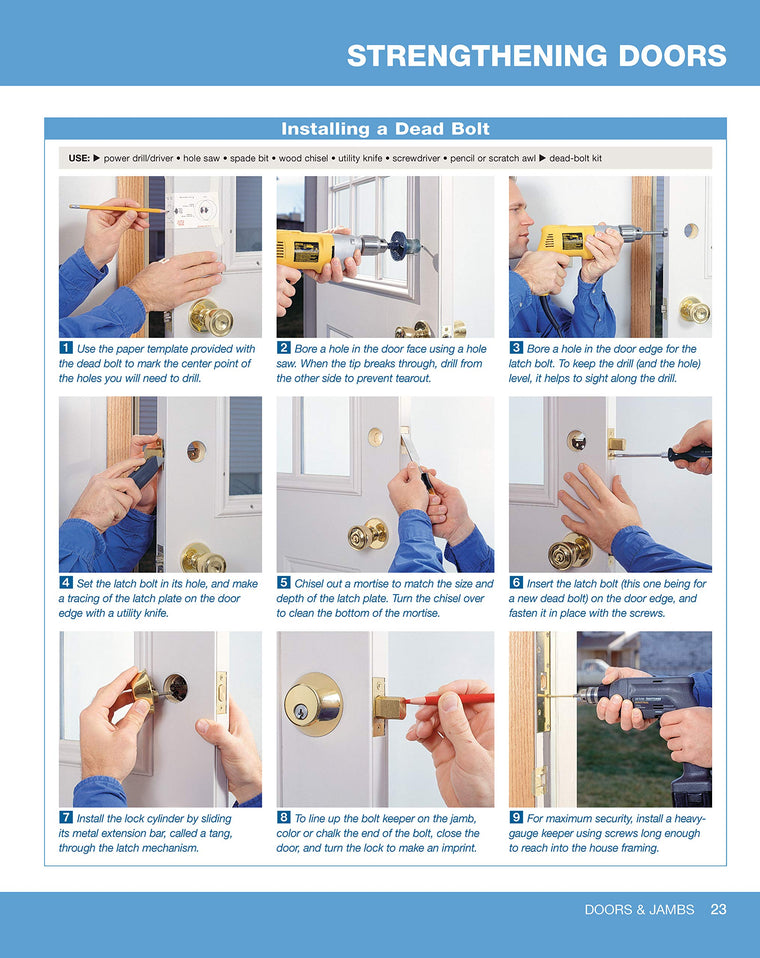 STRENGTHENING DOORS

Installing a Dead Bolt

USE: ▶ power drill/driver • hole saw • spade bit • wood chisel • utility knife • screwdriver • pencil or scratch awl ▶ dead-bolt kit

1 Use the paper template provided with the dead bolt to mark the center point of the holes you will need to drill.

2 Bore a hole in the door face using a hole saw. When the tip breaks through, drill from the other side to prevent tearout.

3 Bore a hole in the door edge for the latch bolt. To keep the drill (and the hole) level, it helps to sight along the drill.

4 Set the latch bolt in its hole, and make a tracing of the latch plate on the door edge with a utility knife.

5 Chisel out a mortise to match the size and depth of the latch plate. Turn the chisel over to clean the bottom of the mortise.

6 Insert the latch bolt (this one being for a new dead bolt) on the door edge, and fasten it in place with the screws.

7 Install the lock cylinder by sliding its metal extension bar, called a tang, through the latch mechanism.

8 To line up the bolt keeper on the jamb, color or chalk the end of the bolt, close the door, and turn the lock to make an imprint.

9 For maximum security, install a heavy-gauge keeper using screws long enough to reach into the house framing.

DOORS & JAMBS 23